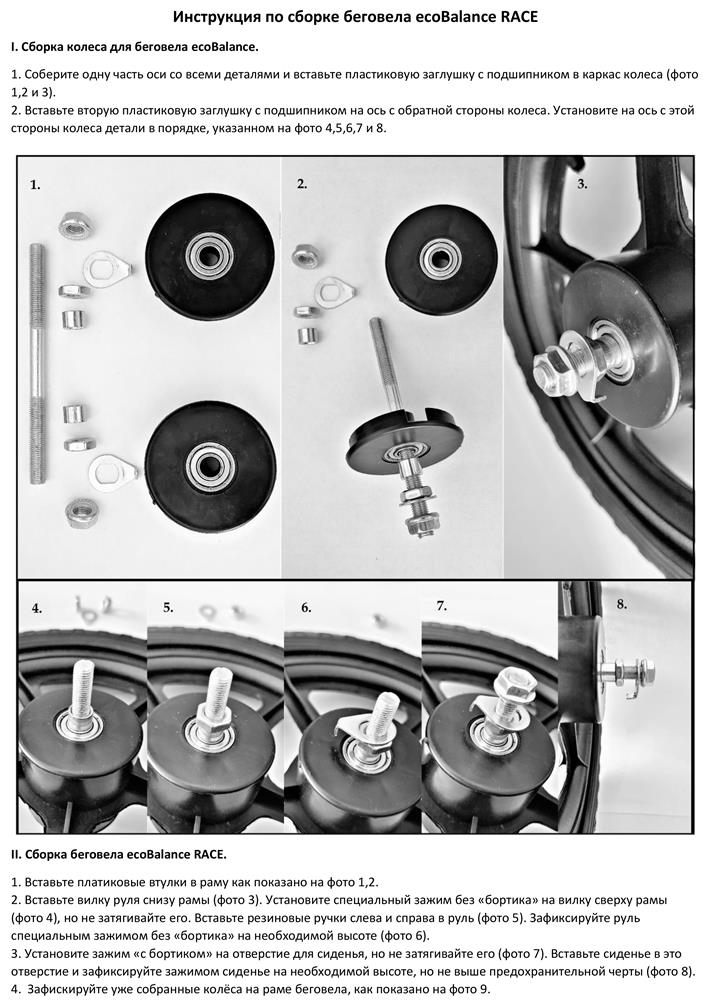 Инструкция по сборке беговела ecoBalance RACE

I. Сборка колеса для беговела ecoBalance.

1. Соберите одну часть оси со всеми деталями и вставьте пластиковую заглушку с подшипником в каркас колеса (фото 1,2 и 3).
2. Вставьте вторую пластиковую заглушку с подшипником на ось с обратной стороны колеса. Установите на ось с этой стороны колеса детали в порядке, указанном на фото 4,5,6,7 и 8.

1.

2.

3.

4.

5.

6.

7.

8.

II. Сборка беговела ecoBalance RACE.

1. Вставьте платиковые втулки в раму как показано на фото 1,2.
2. Вставьте вилку руля снизу рамы (фото 3). Установите специальный зажим без «бортика» на вилку сверху рамы (фото 4), но не затягивайте его. Вставьте резиновые ручки слева и справа в руль (фото 5). Зафиксируйте руль специальным зажимом без «бортика» на необходимой высоте (фото 6).
3. Установите зажим «с бортиком» на отверстие для сиденья, но не затягивайте его (фото 7). Вставьте сиденье в это отверстие и зафиксируйте зажимом сиденье на необходимой высоте, но не выше предохранительной черты (фото 8).
4. Зафиксируйте уже собранные колёса на раме беговела, как показано на фото 9.