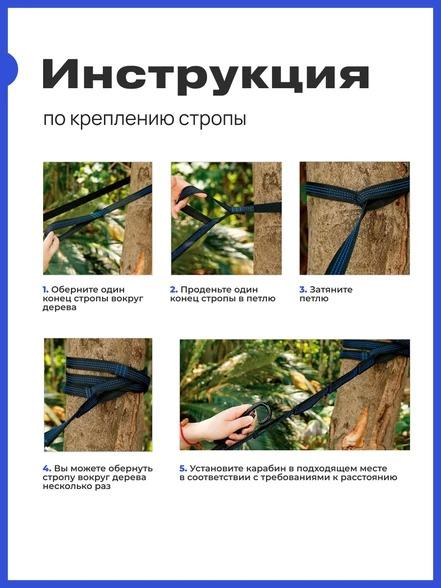 Инструкция

по креплению стропы

1. Оберните один конец стропы вокруг дерева

2. Проденьте один конец стропы в петлю

3. Затяните петлю

4. Вы можете обернуть стропу вокруг дерева несколько раз

5. Установите карабин в подходящем месте в соответствии с требованиями к расстоянию